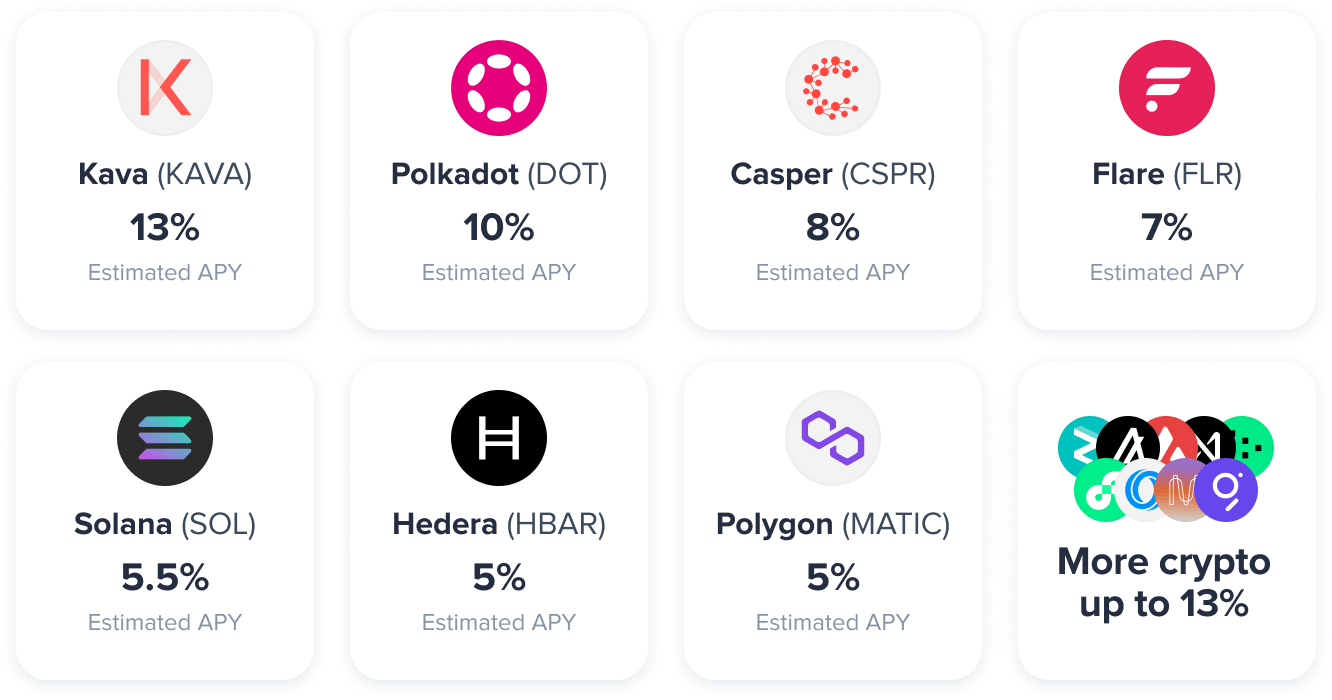 Kava (KAVA)
13%
Estimated APY

Polkadot (DOT)
10%
Estimated APY

Casper (CSPR)
8%
Estimated APY

Flare (FLR)
7%
Estimated APY

Solana (SOL)
5.5%
Estimated APY

Hedera (HBAR)
5%
Estimated APY

Polygon (MATIC)
5%
Estimated APY

More crypto
up to 13%